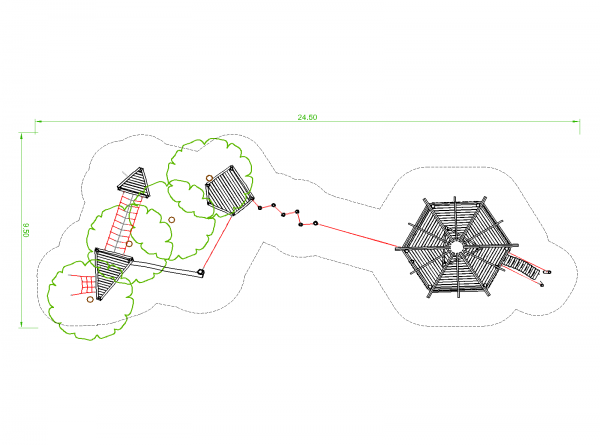 24.60

9.50